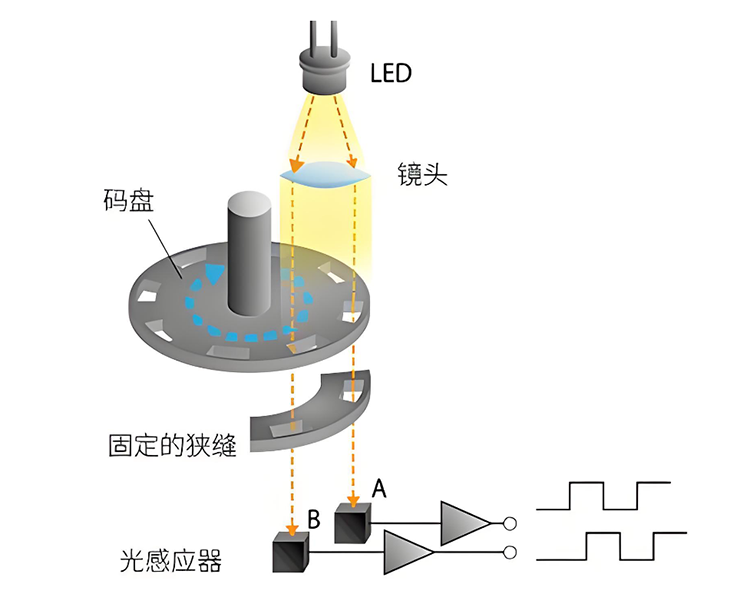 LED

镜头

码盘

固定的狭缝

A

B

光感应器